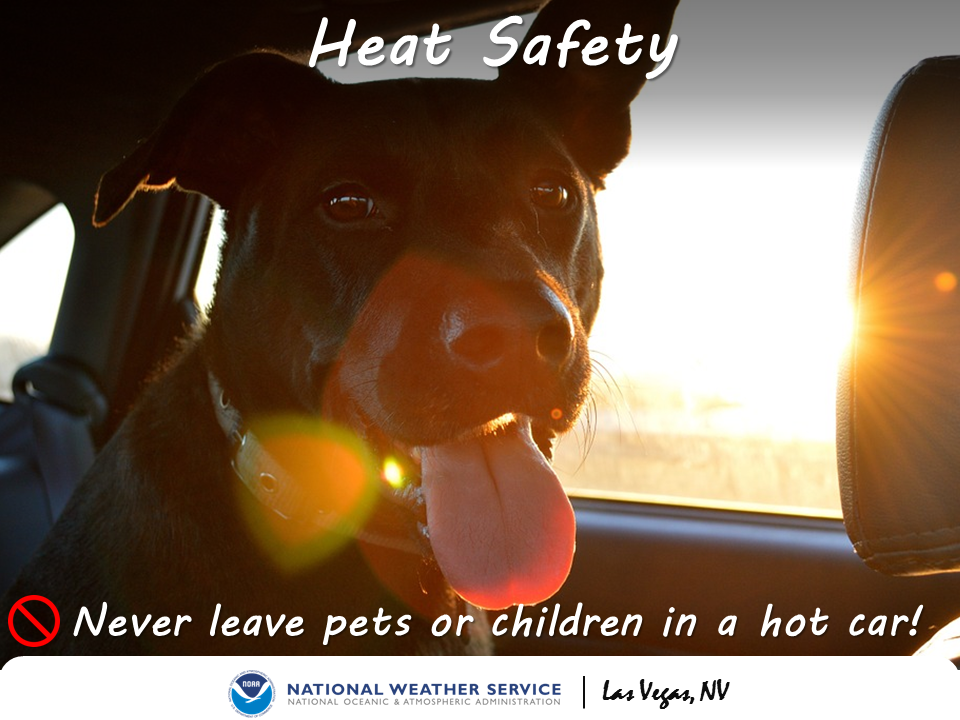 Heat Safety

Never leave pets or children in a hot car!

NOAA

NATIONAL WEATHER SERVICE
NATIONAL OCEANIC & ATMOSPHERIC ADMINISTRATION

Las Vegas, NV